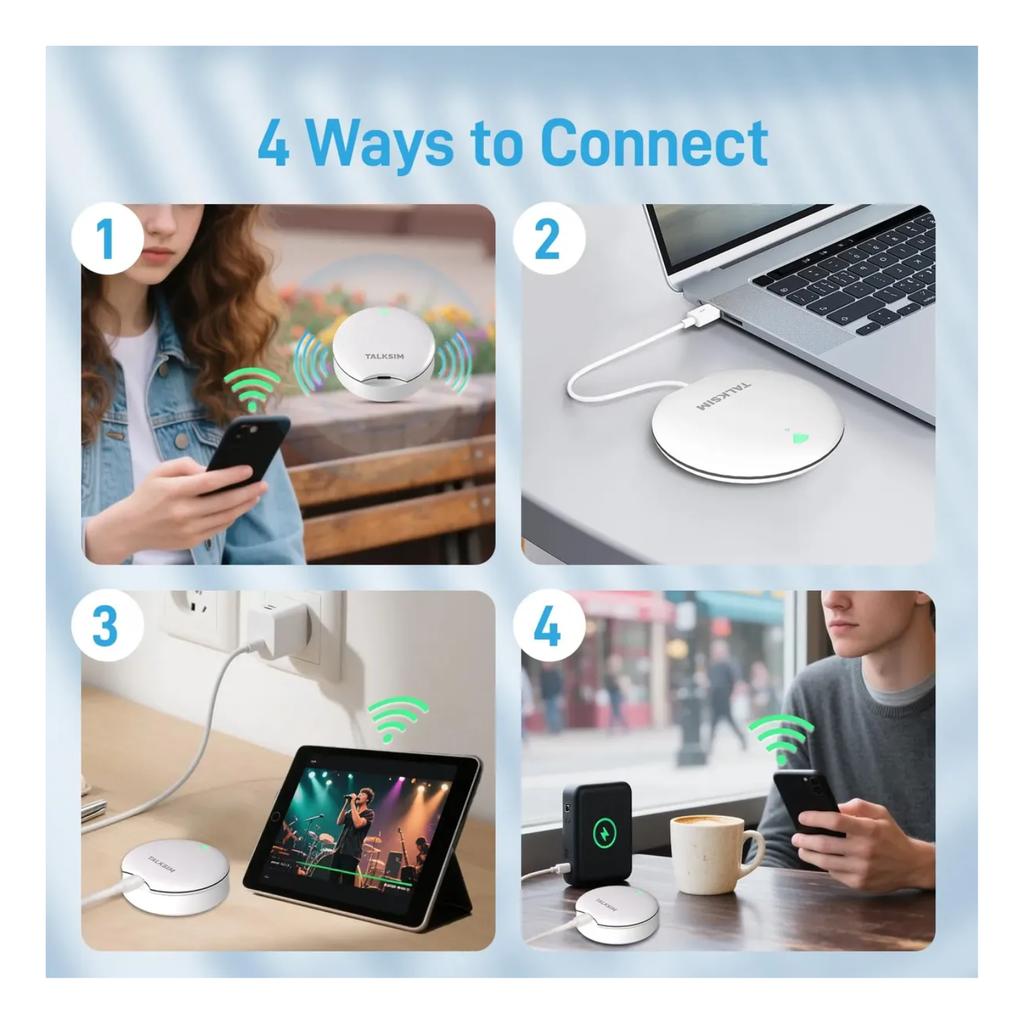 4 Ways to Connect

1

TALKSIM

2

TALKSIM

3

TALKSIM

4

TALKSIM